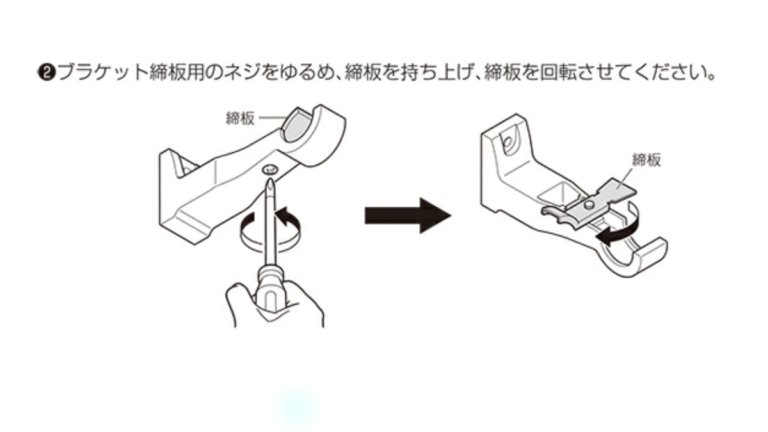 ❷ブラケット締板用のネジをゆるめ、締板を持ち上げ、締板を回転させてください。

締板

締板